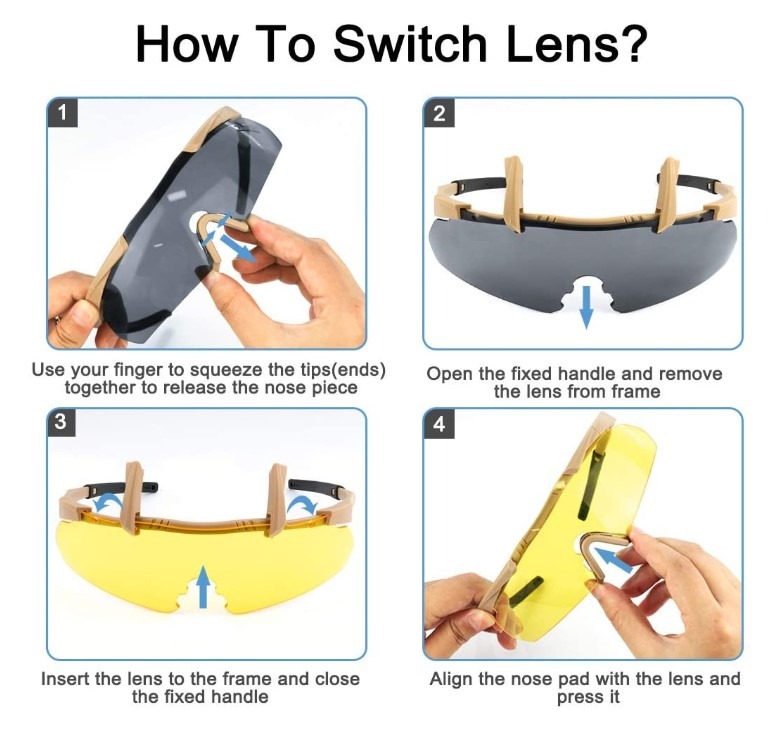 How To Switch Lens?

1

Use your finger to squeeze the tips(ends) together to release the nose piece

2

Open the fixed handle and remove the lens from frame

3

Insert the lens to the frame and close the fixed handle

4

Align the nose pad with the lens and press it