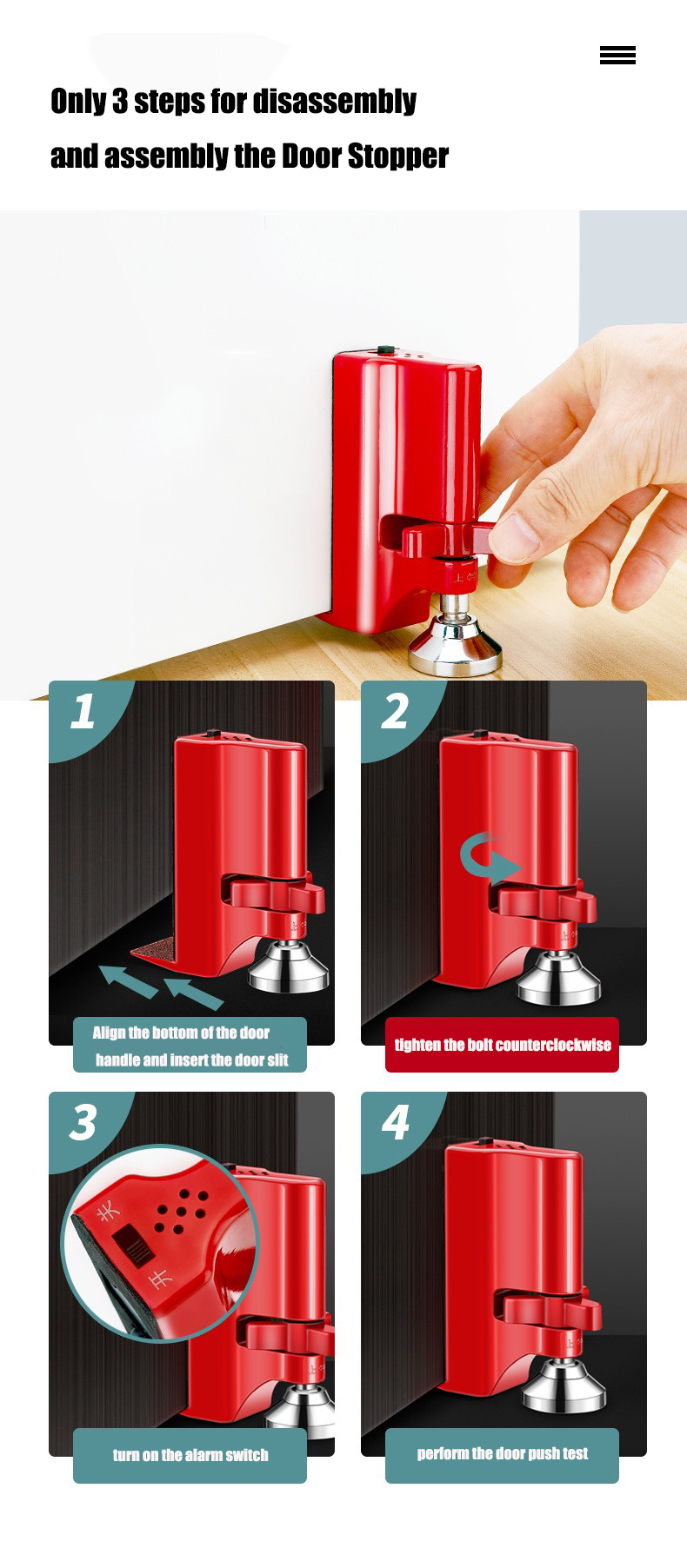 Only 3 steps for disassembly and assembly the Door Stopper

1

Align the bottom of the door handle and insert the door slit

2

tighten the bolt counterclockwise

3

关

开

turn on the alarm switch

4

perform the door push test